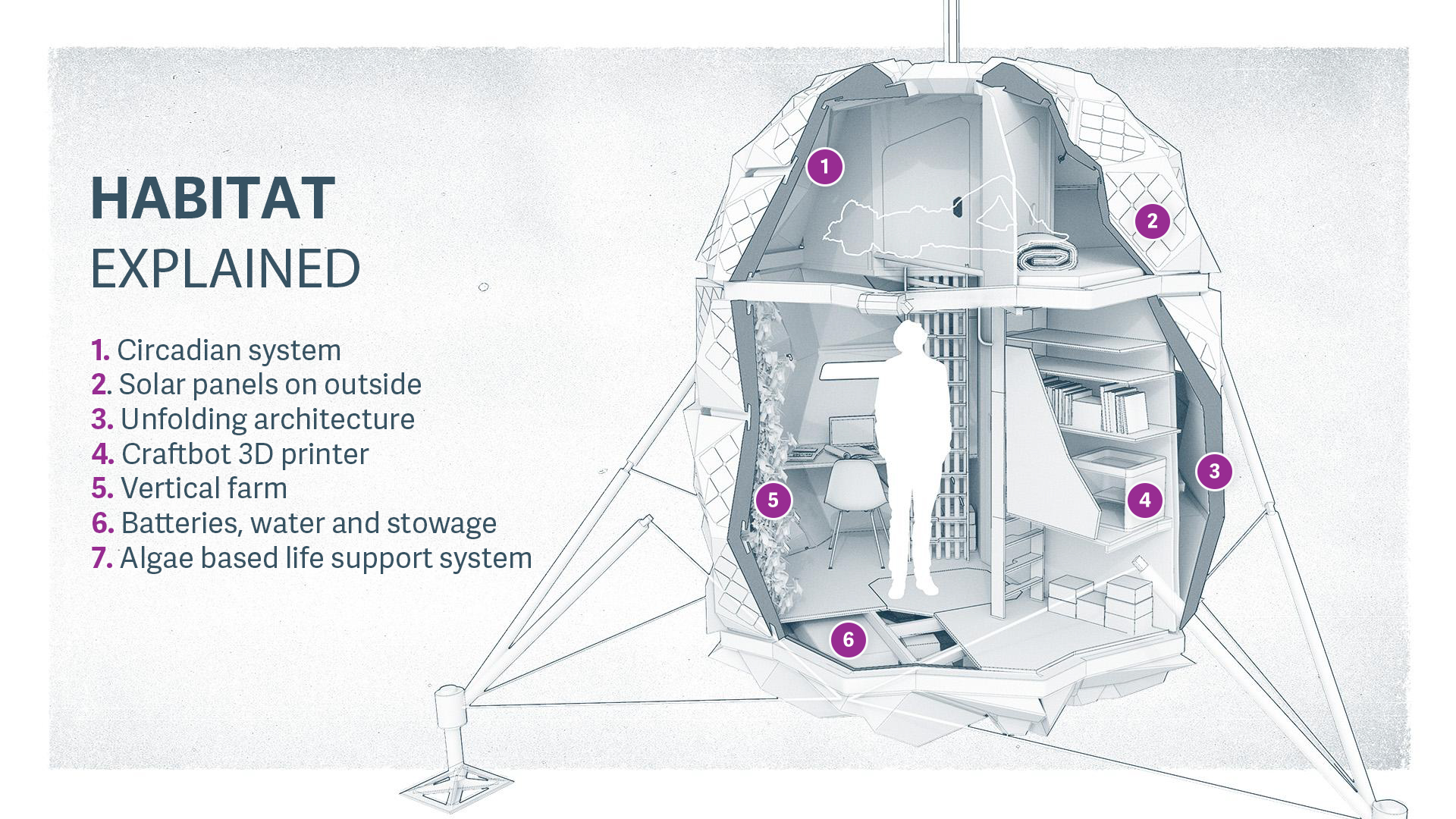 HABITAT
EXPLAINED

1. Circadian system
2. Solar panels on outside
3. Unfolding architecture
4. Craftbot 3D printer
5. Vertical farm
6. Batteries, water and stowage
7. Algae based life support system

1
2
3
4
5
6